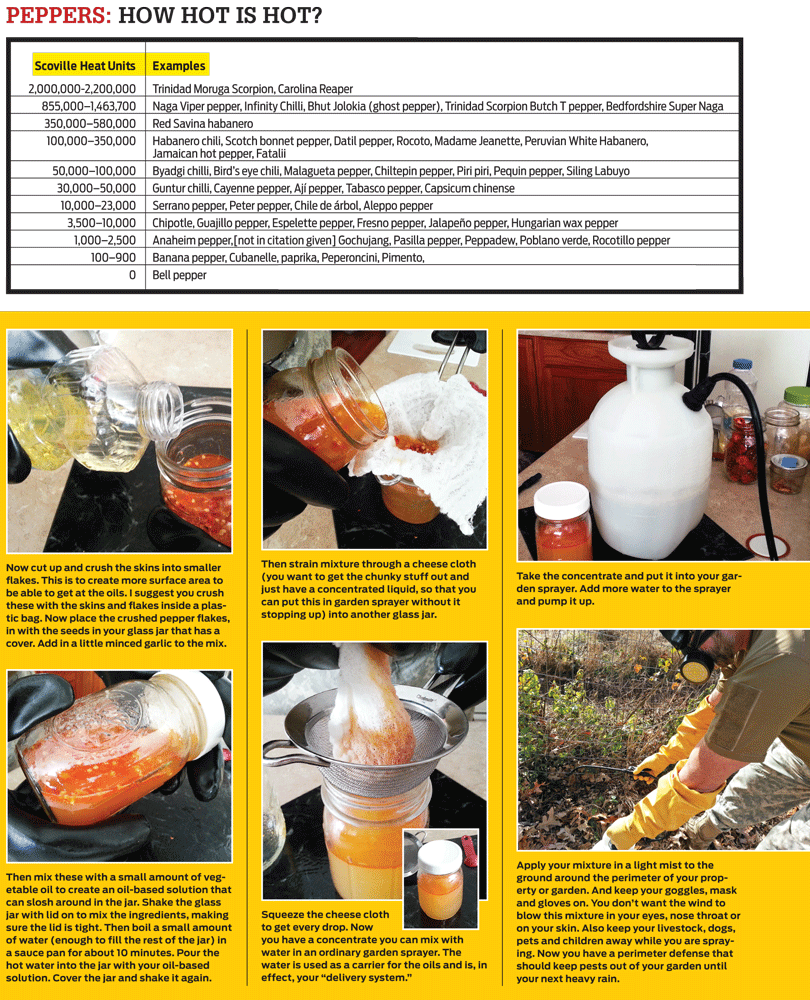 PEPPERS: HOW HOT IS HOT?

| Scoville Heat Units | Examples |
|---|---|
| 2,000,000-2,200,000 | Trinidad Moruga Scorpion, Carolina Reaper |
| 855,000–1,463,700 | Naga Viper pepper, Infinity Chilli, Bhut Jolokia (ghost pepper), Trinidad Scorpion Butch T pepper, Bedfordshire Super Naga |
| 350,000–580,000 | Red Savina habanero |
| 100,000–350,000 | Habanero chili, Scotch bonnet pepper, Datil pepper, Rocoto, Madame Jeanette, Peruvian White Habanero, Jamaican hot pepper, Fatalii |
| 50,000–100,000 | Byadgi chilli, Bird's eye chili, Malagueta pepper, Chiltepin pepper, Piri piri, Pequin pepper, Siling Labuyo |
| 30,000–50,000 | Guntur chilli, Cayenne pepper, Ají pepper, Tabasco pepper, Capsicum chinense |
| 10,000–23,000 | Serrano pepper, Peter pepper, Chile de árbol, Aleppo pepper |
| 3,500–10,000 | Chipotle, Guajillo pepper, Espelette pepper, Fresno pepper, Jalapeño pepper, Hungarian wax pepper |
| 1,000–2,500 | Anaheim pepper,[not in citation given] Gochujang, Pasilla pepper, Peppadew, Poblano verde, Rocotillo pepper |
| 100–900 | Banana pepper, Cubanelle, paprika, Peperoncini, Pimento, |
| 0 | Bell pepper |

Now cut up and crush the skins into smaller flakes. This is to create more surface area to be able to get at the oils. I suggest you crush these with the skins and flakes inside a plastic bag. Now place the crushed pepper flakes, in with the seeds in your glass jar that has a cover. Add in a little minced garlic to the mix.

Then mix these with a small amount of vegetable oil to create an oil-based solution that can slosh around in the jar. Shake the glass jar with lid on to mix the ingredients, making sure the lid is tight. Then boil a small amount of water (enough to fill the rest of the jar) in a sauce pan for about 10 minutes. Pour the hot water into the jar with your oil-based solution. Cover the jar and shake it again.

Then strain mixture through a cheese cloth (you want to get the chunky stuff out and just have a concentrated liquid, so that you can put this in garden sprayer without it stopping up) into another glass jar.

Squeeze the cheese cloth to get every drop. Now you have a concentrate you can mix with water in an ordinary garden sprayer. The water is used as a carrier for the oils and is, in effect, your "delivery system."

Take the concentrate and put it into your garden sprayer. Add more water to the sprayer and pump it up.

Apply your mixture in a light mist to the ground around the perimeter of your property or garden. And keep your goggles, mask and gloves on. You don't want the wind to blow this mixture in your eyes, nose throat or on your skin. Also keep your livestock, dogs, pets and children away while you are spraying. Now you have a perimeter defense that should keep pests out of your garden until your next heavy rain.