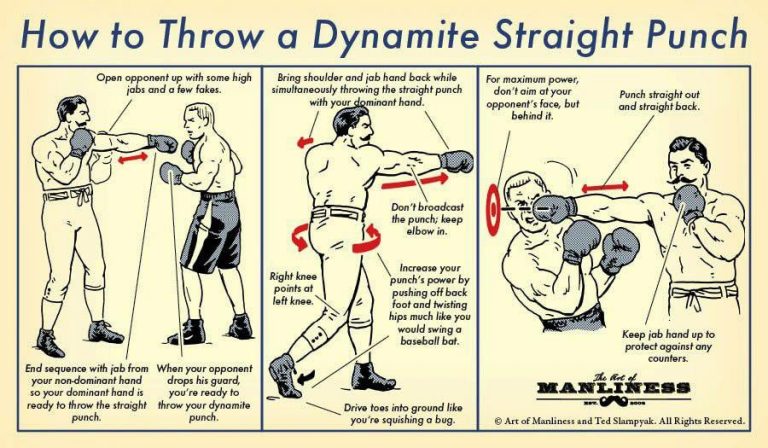 How to Throw a Dynamite Straight Punch

Open opponent up with some high jabs and a few fakes.

End sequence with jab from your non-dominant hand so your dominant hand is ready to throw the straight punch.

When your opponent drops his guard, you're ready to throw your dynamite punch.

Bring shoulder and jab hand back while simultaneously throwing the straight punch with your dominant hand.

Don't broadcast the punch; keep elbow in.

Right knee points at left knee.

Increase your punch's power by pushing off back foot and twisting hips much like you would swing a baseball bat.

Drive toes into ground like you're squishing a bug.

For maximum power, don't aim at your opponent's face, but behind it.

Punch straight out and straight back.

Keep jab hand up to protect against any counters.

The Art of MANLINESS EST. 2008

© Art of Manliness and Ted Slampyak. All Rights Reserved.